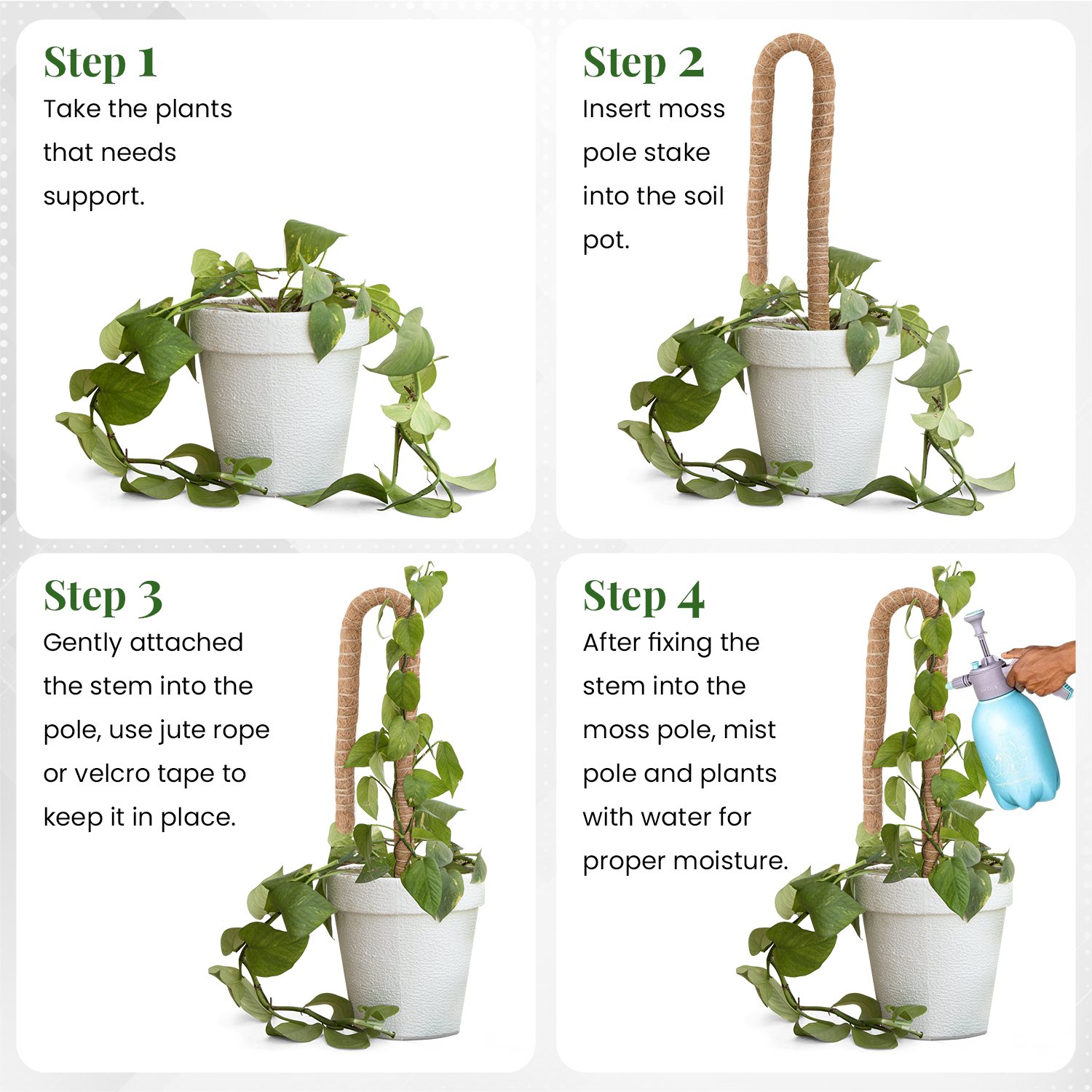 Step 1
Take the plants that needs support.

Step 2
Insert moss pole stake into the soil pot.

Step 3
Gently attached the stem into the pole, use jute rope or velcro tape to keep it in place.

Step 4
After fixing the stem into the moss pole, mist pole and plants with water for proper moisture.